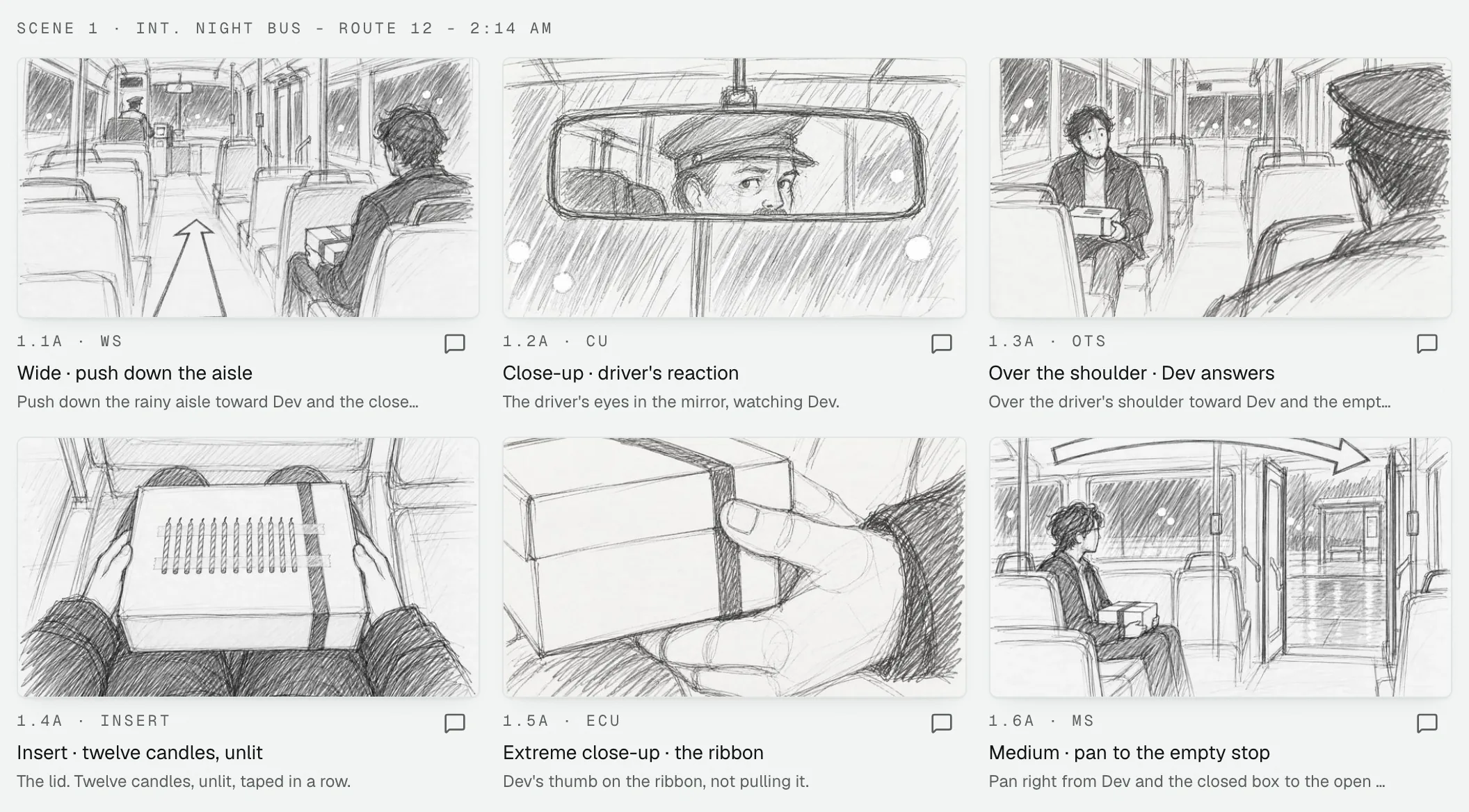 SCENE 1 · INT. NIGHT BUS - ROUTE 12 - 2:14 AM

1.1A · WS

Wide · push down the aisle

Push down the rainy aisle toward Dev and the close...

1.2A · CU

Close-up · driver's reaction

The driver's eyes in the mirror, watching Dev.

1.3A · OTS

Over the shoulder · Dev answers

Over the driver's shoulder toward Dev and the empt...

1.4A · INSERT

Insert · twelve candles, unlit

The lid. Twelve candles, unlit, taped in a row.

1.5A · ECU

Extreme close-up · the ribbon

Dev's thumb on the ribbon, not pulling it.

1.6A · MS

Medium · pan to the empty stop

Pan right from Dev and the closed box to the open ...